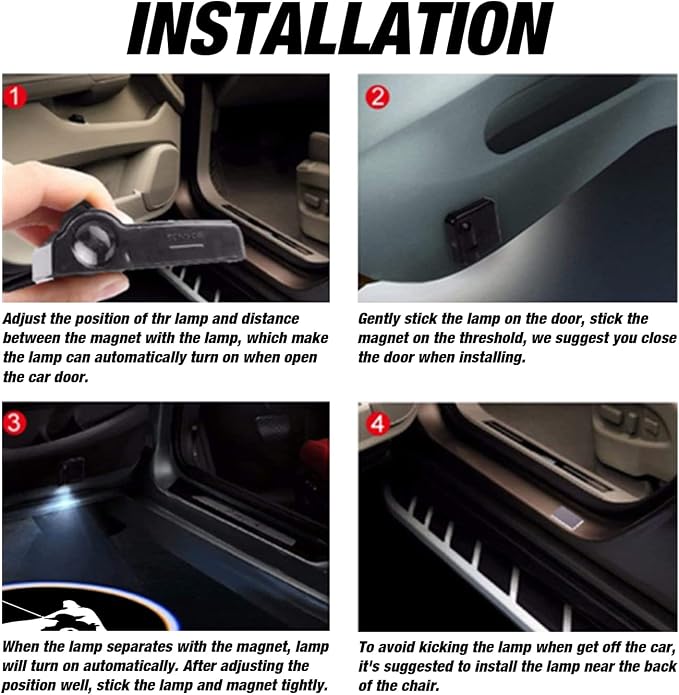 INSTALLATION

1

Adjust the position of thr lamp and distance between the magnet with the lamp, which make the lamp can automatically turn on when open the car door.

2

Gently stick the lamp on the door, stick the magnet on the threshold, we suggest you close the door when installing.

3

When the lamp separates with the magnet, lamp will turn on automatically. After adjusting the position well, stick the lamp and magnet tightly.

4

To avoid kicking the lamp when get off the car, it's suggested to install the lamp near the back of the chair.