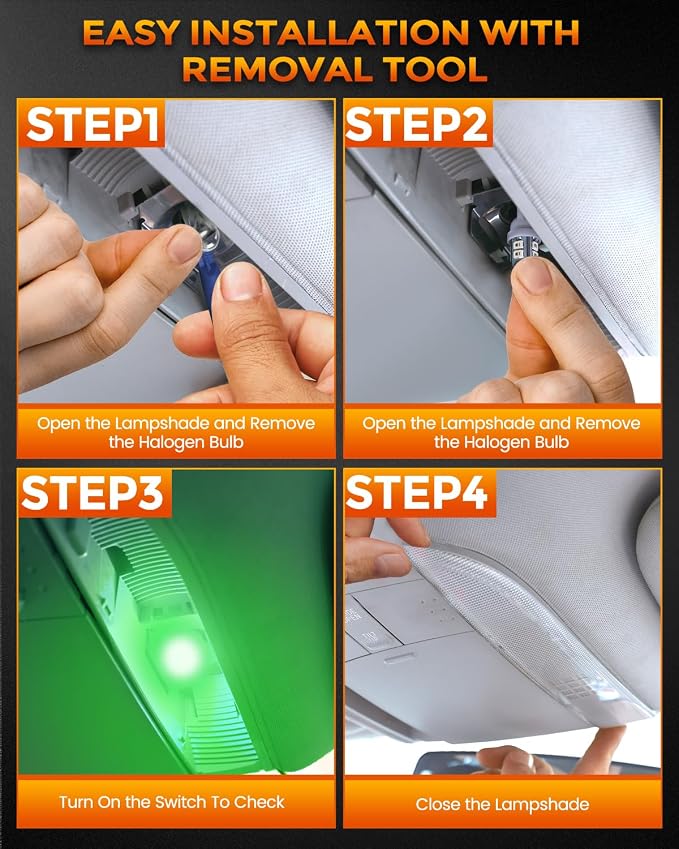 EASY INSTALLATION WITH REMOVAL TOOL

STEP1

Open the Lampshade and Remove the Halogen Bulb

STEP2

Open the Lampshade and Remove the Halogen Bulb

STEP3

Turn On the Switch To Check

STEP4

Close the Lampshade