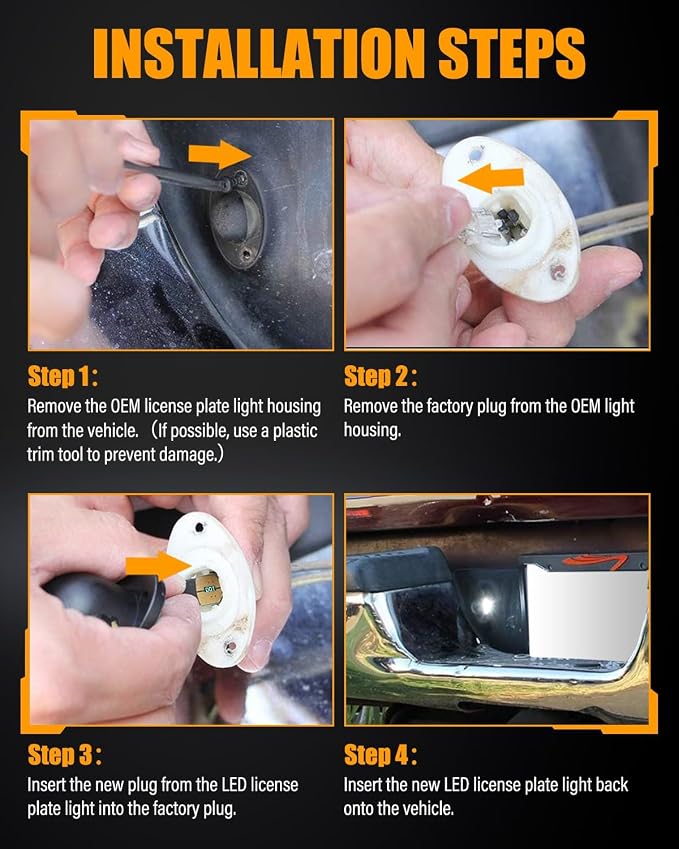 INSTALLATION STEPS

Step 1:

Remove the OEM license plate light housing from the vehicle. （If possible, use a plastic trim tool to prevent damage.）

Step 2:

Remove the factory plug from the OEM light housing.

Step 3:

Insert the new plug from the LED license plate light into the factory plug.

Step 4:

Insert the new LED license plate light back onto the vehicle.