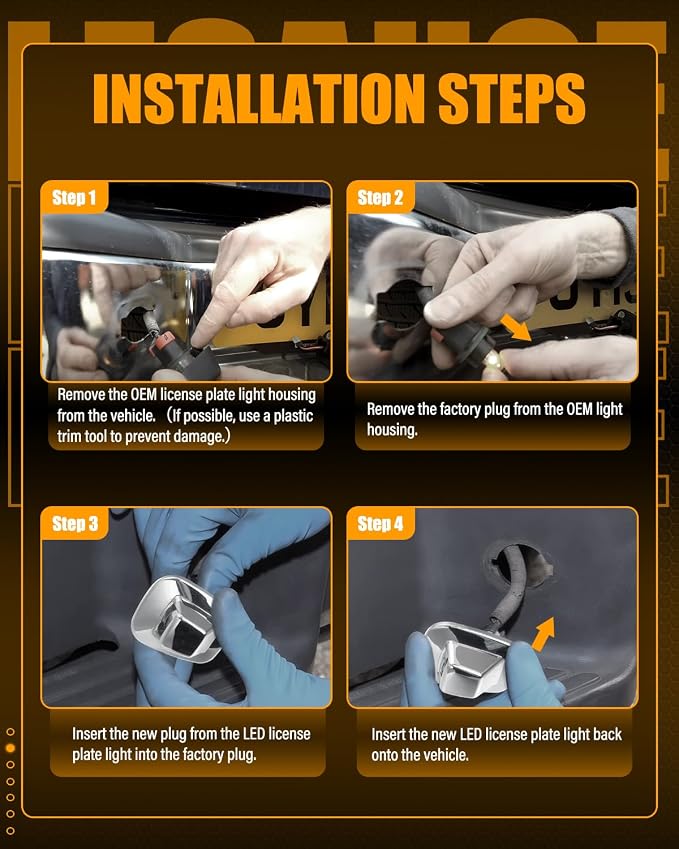 INSTALLATION STEPS

Step 1

Remove the OEM license plate light housing from the vehicle. （If possible, use a plastic trim tool to prevent damage.）

Step 2

Remove the factory plug from the OEM light housing.

Step 3

Insert the new plug from the LED license plate light into the factory plug.

Step 4

Insert the new LED license plate light back onto the vehicle.