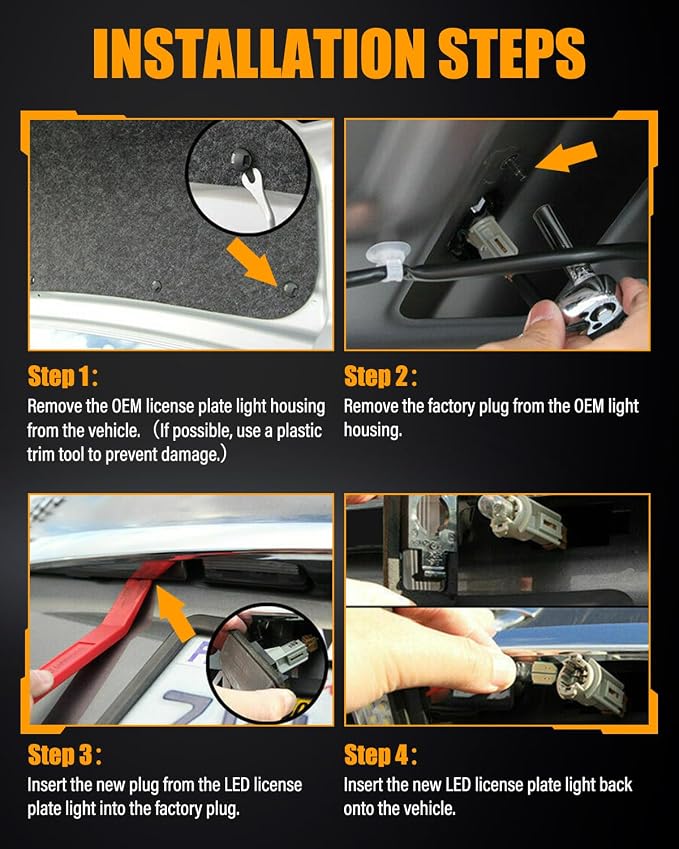 INSTALLATION STEPS

Step 1:

Remove the OEM license plate light housing from the vehicle. （If possible, use a plastic trim tool to prevent damage.）

Step 2:

Remove the factory plug from the OEM light housing.

Step 3:

Insert the new plug from the LED license plate light into the factory plug.

Step 4:

Insert the new LED license plate light back onto the vehicle.