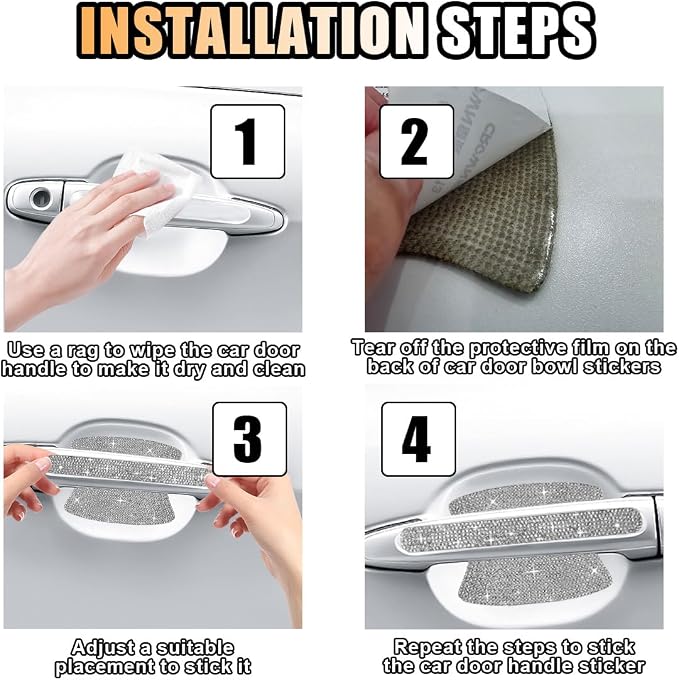 INSTALLATION STEPS

1

Use a rag to wipe the car door handle to make it dry and clean

2

Tear off the protective film on the back of car door bowl stickers

3

Adjust a suitable placement to stick it

4

Repeat the steps to stick the car door handle sticker