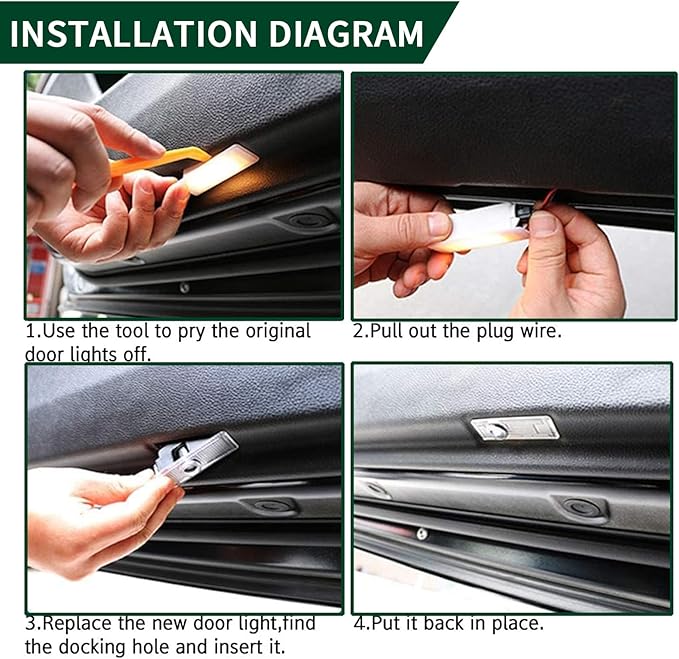 INSTALLATION DIAGRAM

1.Use the tool to pry the original door lights off.

2.Pull out the plug wire.

3.Replace the new door light,find the docking hole and insert it.

4.Put it back in place.