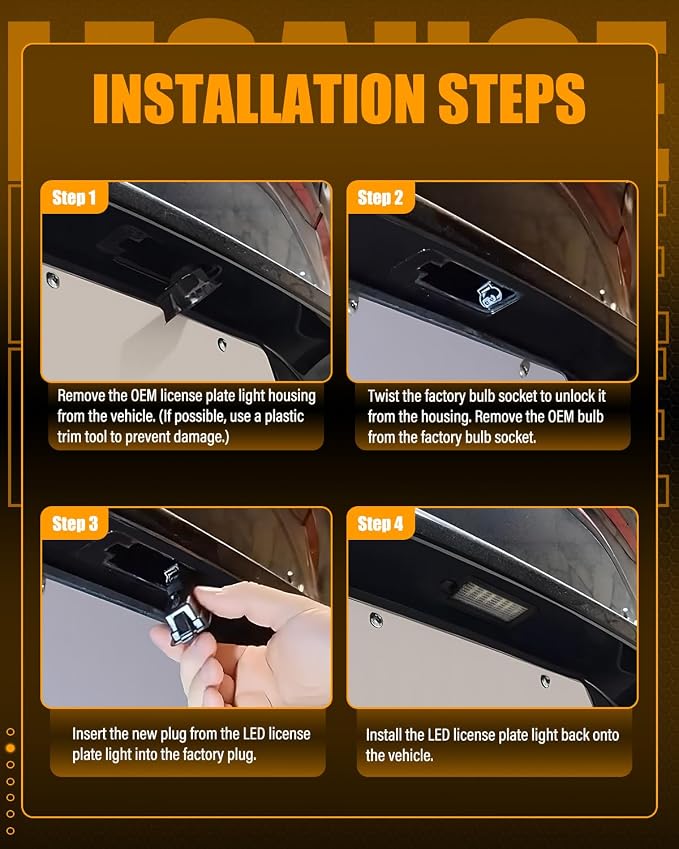 INSTALLATION STEPS

Step 1

Remove the OEM license plate light housing from the vehicle. (If possible, use a plastic trim tool to prevent damage.)

Step 2

Twist the factory bulb socket to unlock it from the housing. Remove the OEM bulb from the factory bulb socket.

Step 3

Insert the new plug from the LED license plate light into the factory plug.

Step 4

Install the LED license plate light back onto the vehicle.