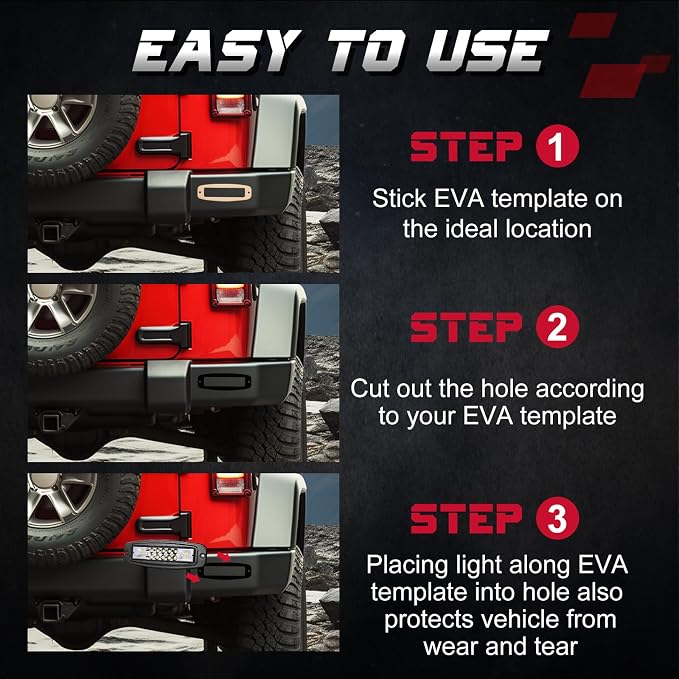 EASY TO USE

STEP 1

Stick EVA template on the ideal location

STEP 2

Cut out the hole according to your EVA template

STEP 3

Placing light along EVA template into hole also protects vehicle from wear and tear