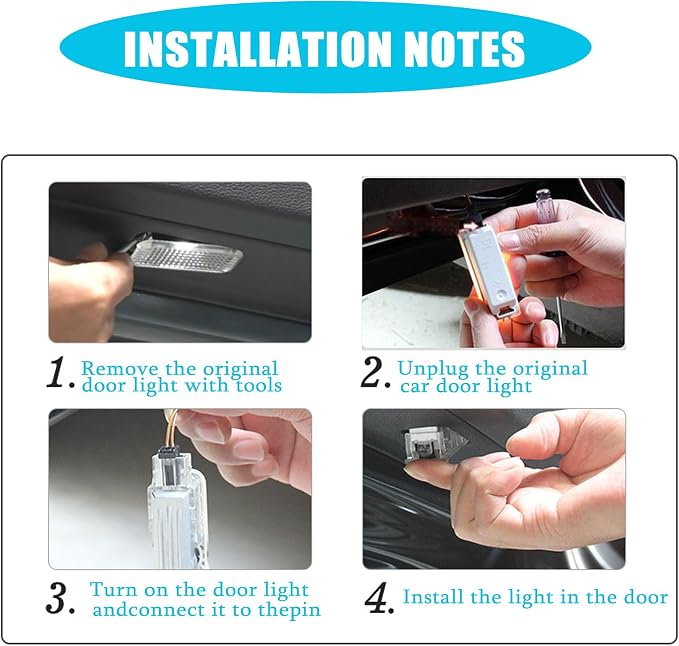 INSTALLATION NOTES

1. Remove the original door light with tools

2. Unplug the original car door light

3. Turn on the door light andconnect it to thepin

4. Install the light in the door