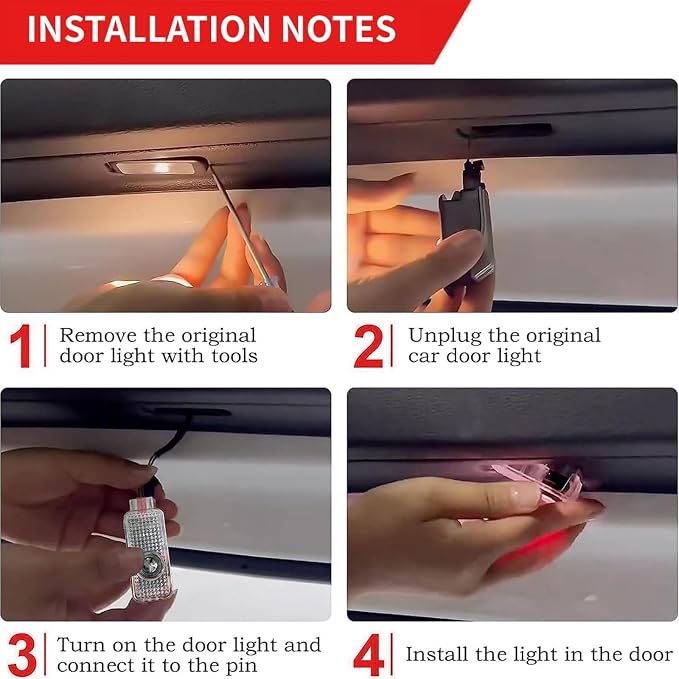 INSTALLATION NOTES

1 Remove the original door light with tools

2 Unplug the original car door light

3 Turn on the door light and connect it to the pin

4 Install the light in the door