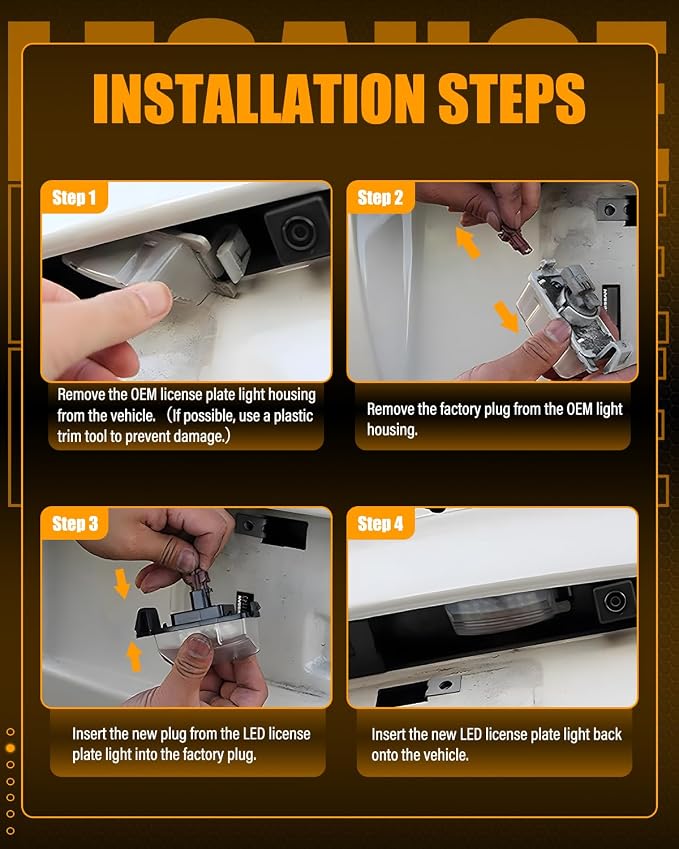 INSTALLATION STEPS

Step 1

Remove the OEM license plate light housing from the vehicle. （If possible, use a plastic trim tool to prevent damage.）

Step 2

Remove the factory plug from the OEM light housing.

Step 3

Insert the new plug from the LED license plate light into the factory plug.

Step 4

Insert the new LED license plate light back onto the vehicle.