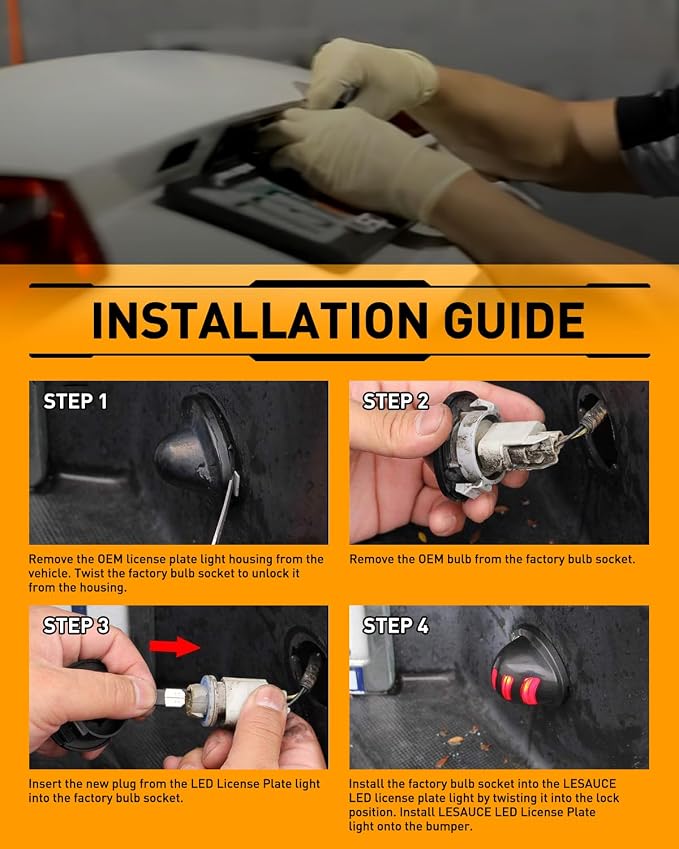 INSTALLATION GUIDE

STEP 1

Remove the OEM license plate light housing from the vehicle. Twist the factory bulb socket to unlock it from the housing.

STEP 2

Remove the OEM bulb from the factory bulb socket.

STEP 3

Insert the new plug from the LED License Plate light into the factory bulb socket.

STEP 4

Install the factory bulb socket into the LESAUCE LED license plate light by twisting it into the lock position. Install LESAUCE LED License Plate light onto the bumper.