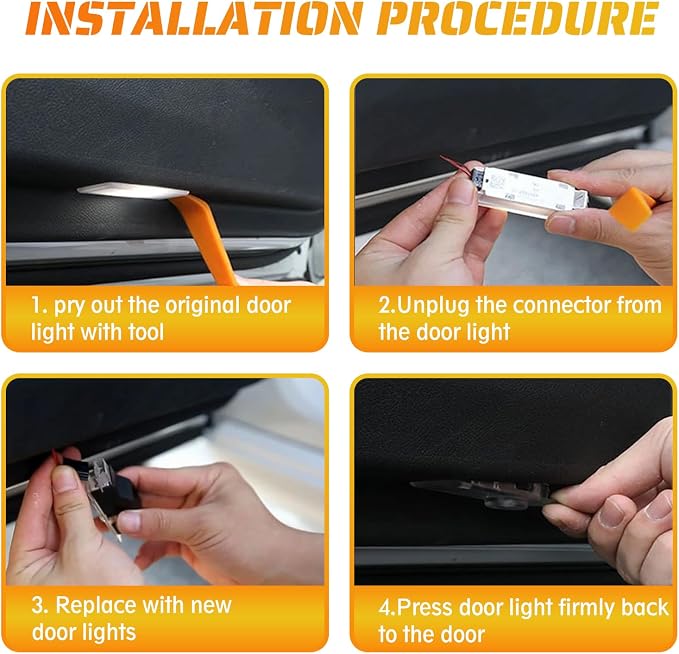 INSTALLATION PROCEDURE

1. pry out the original door light with tool

2.Unplug the connector from the door light

3. Replace with new door lights

4.Press door light firmly back to the door