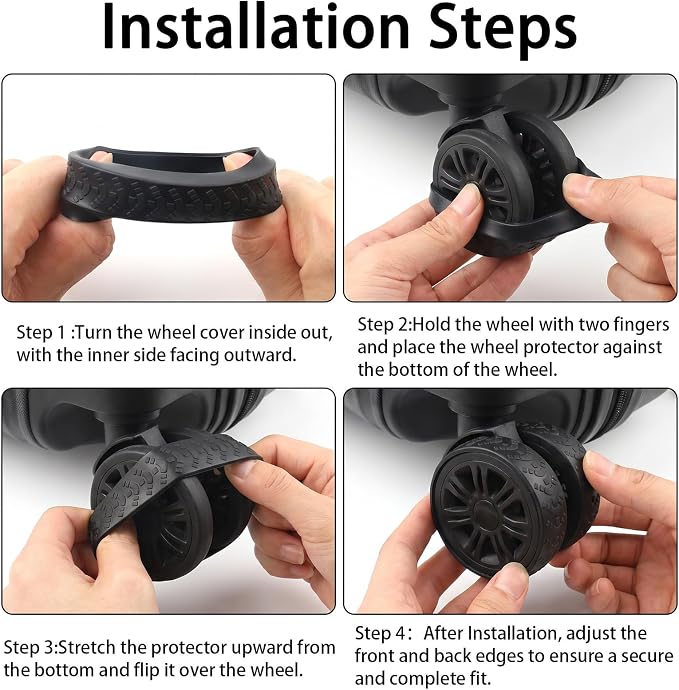 Installation Steps

Step 1 :Turn the wheel cover inside out, with the inner side facing outward.

Step 2:Hold the wheel with two fingers and place the wheel protector against the bottom of the wheel.

Step 3:Stretch the protector upward from the bottom and flip it over the wheel.

Step 4： After Installation, adjust the front and back edges to ensure a secure and complete fit.