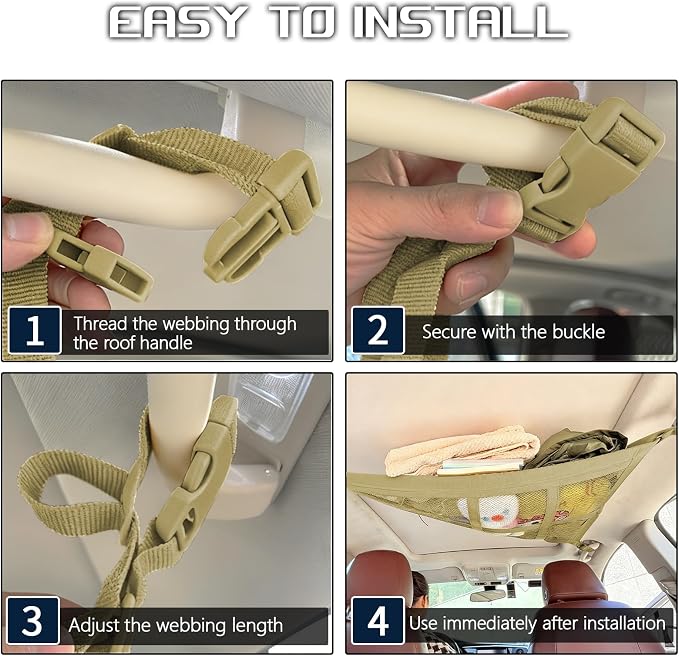 EASY TO INSTALL

1 Thread the webbing through the roof handle

2 Secure with the buckle

3 Adjust the webbing length

4 Use immediately after installation