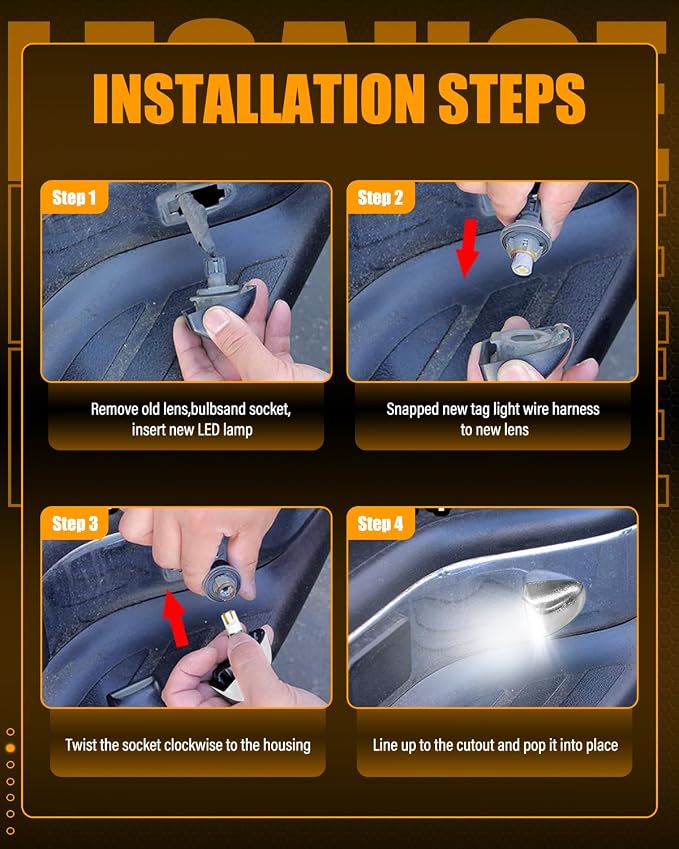 INSTALLATION STEPS

Step 1

Remove old lens,bulbsand socket, insert new LED lamp

Step 2

Snapped new tag light wire harness to new lens

Step 3

Twist the socket clockwise to the housing

Step 4

Line up to the cutout and pop it into place