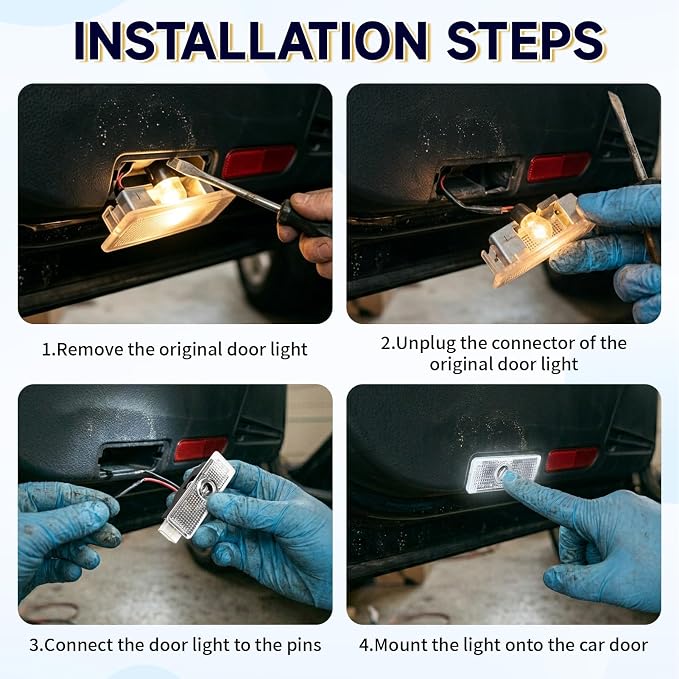 INSTALLATION STEPS

1.Remove the original door light

2.Unplug the connector of the original door light

3.Connect the door light to the pins

4.Mount the light onto the car door