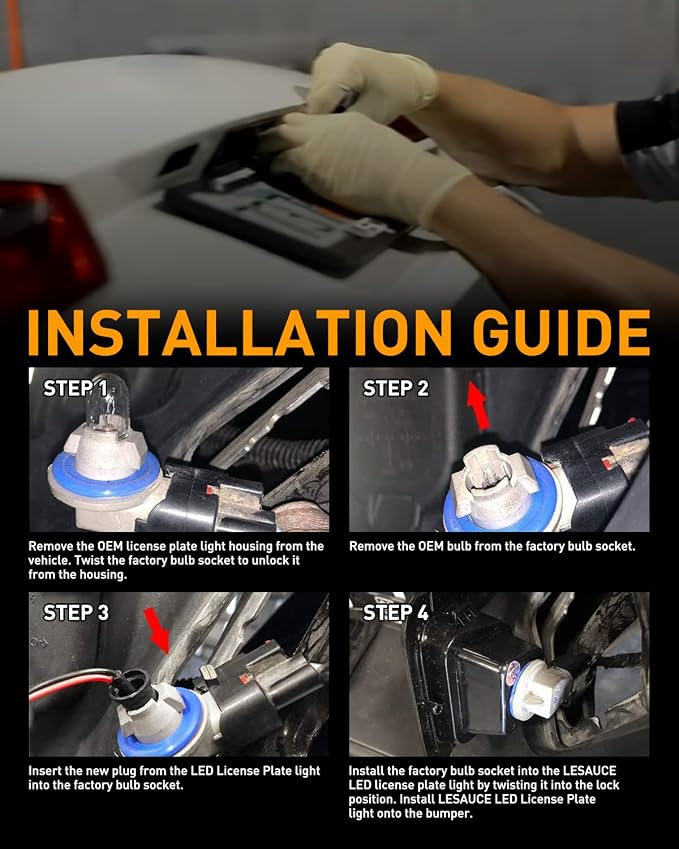 INSTALLATION GUIDE

STEP 1

Remove the OEM license plate light housing from the vehicle. Twist the factory bulb socket to unlock it from the housing.

STEP 2

Remove the OEM bulb from the factory bulb socket.

STEP 3

Insert the new plug from the LED License Plate light into the factory bulb socket.

STEP 4

Install the factory bulb socket into the LESAUCE LED license plate light by twisting it into the lock position. Install LESAUCE LED License Plate light onto the bumper.