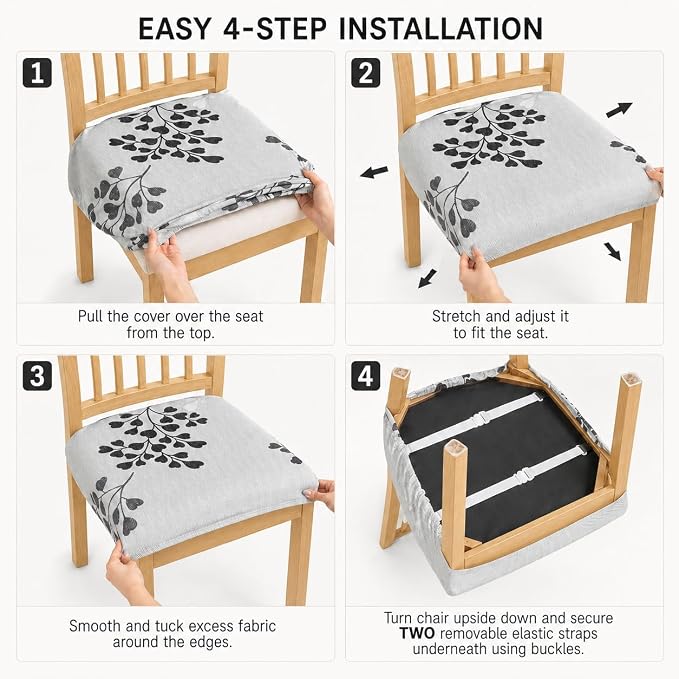 EASY 4-STEP INSTALLATION

1

Pull the cover over the seat from the top.

2

Stretch and adjust it to fit the seat.

3

Smooth and tuck excess fabric around the edges.

4

Turn chair upside down and secure TWO removable elastic straps underneath using buckles.