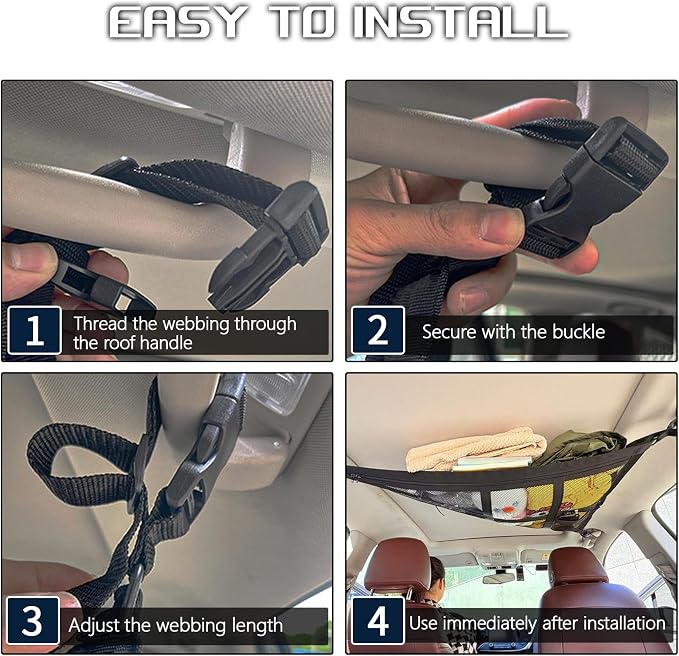 EASY TO INSTALL

1
Thread the webbing through the roof handle

2
Secure with the buckle

3
Adjust the webbing length

4
Use immediately after installation