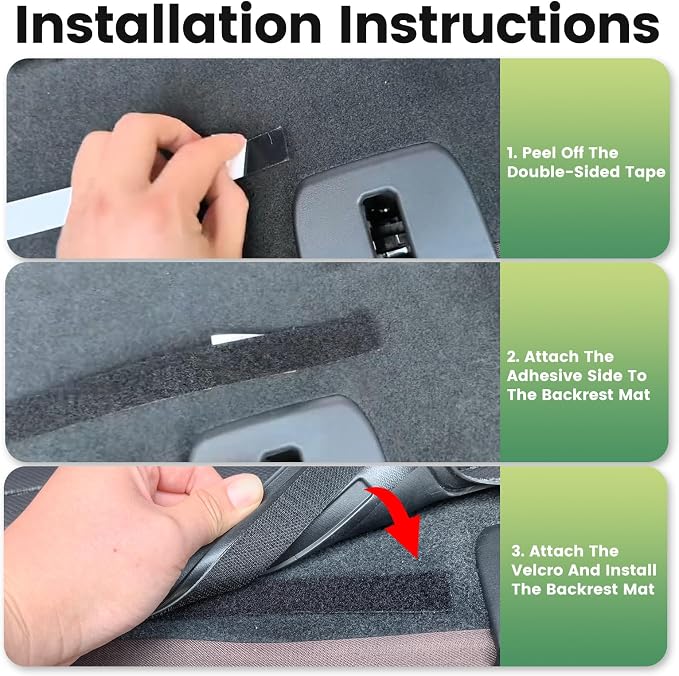 Installation Instructions

1. Peel Off The Double-Sided Tape

2. Attach The Adhesive Side To The Backrest Mat

3. Attach The Velcro And Install The Backrest Mat