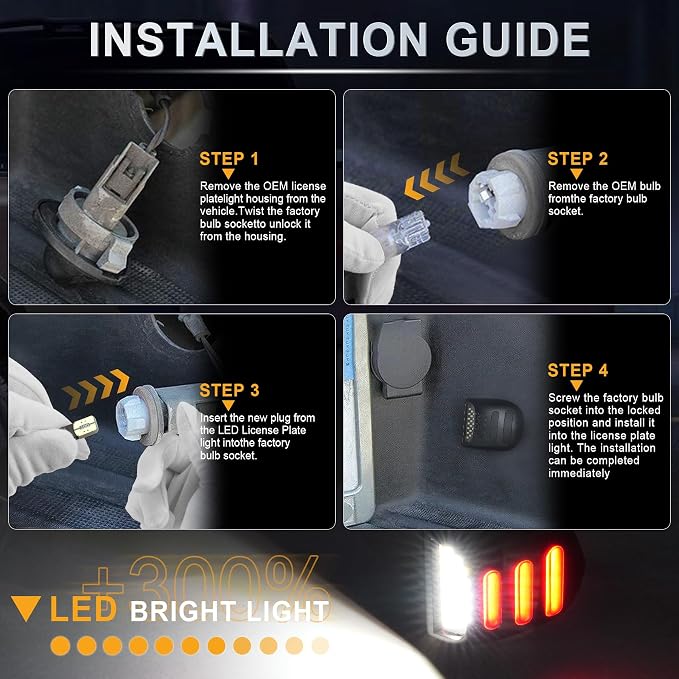 INSTALLATION GUIDE

STEP 1
Remove the OEM license platelight housing from the vehicle.Twist the factory bulb socketto unlock it from the housing.

STEP 2
Remove the OEM bulb fromthe factory bulb socket.

STEP 3
Insert the new plug from the LED License Plate light intothe factory bulb socket.

STEP 4
Screw the factory bulb socket into the locked position and install it into the license plate light. The installation can be completed immediately

+300%
LED BRIGHT LIGHT