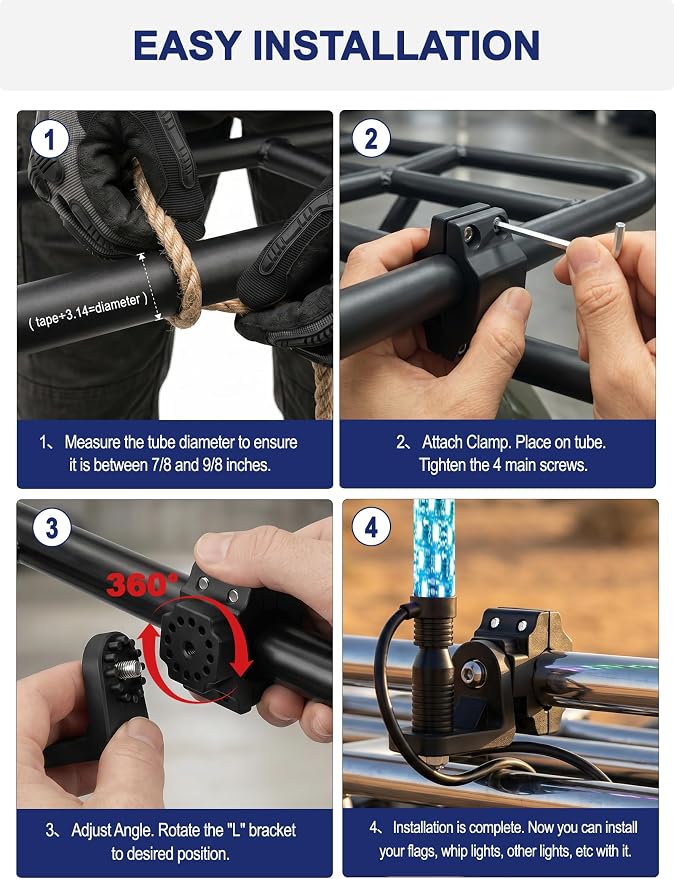 EASY INSTALLATION

1

( tape÷3.14=diameter )

1、Measure the tube diameter to ensure it is between 7/8 and 9/8 inches.

2

2、Attach Clamp. Place on tube. Tighten the 4 main screws.

3

360°

3、Adjust Angle. Rotate the "L" bracket to desired position.

4

4、Installation is complete. Now you can install your flags, whip lights, other lights, etc with it.