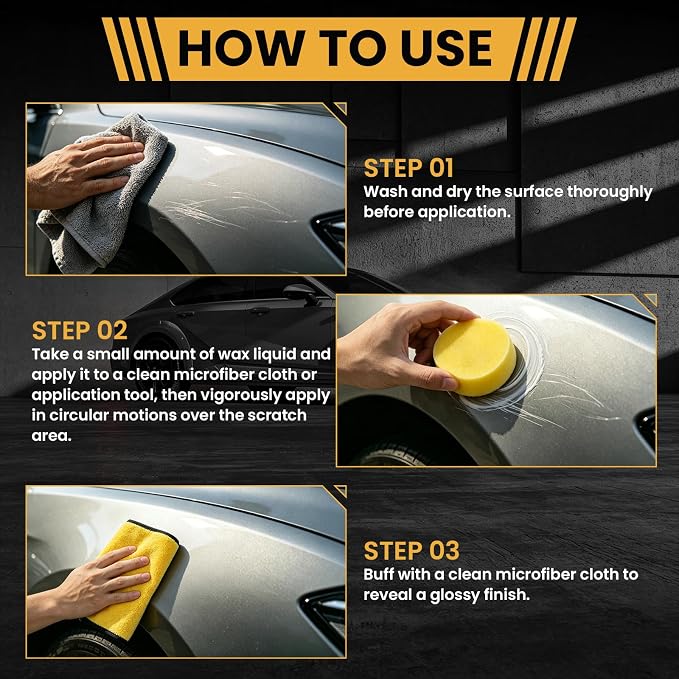 HOW TO USE

STEP 01
Wash and dry the surface thoroughly before application.

STEP 02
Take a small amount of wax liquid and apply it to a clean microfiber cloth or application tool, then vigorously apply in circular motions over the scratch area.

STEP 03
Buff with a clean microfiber cloth to reveal a glossy finish.