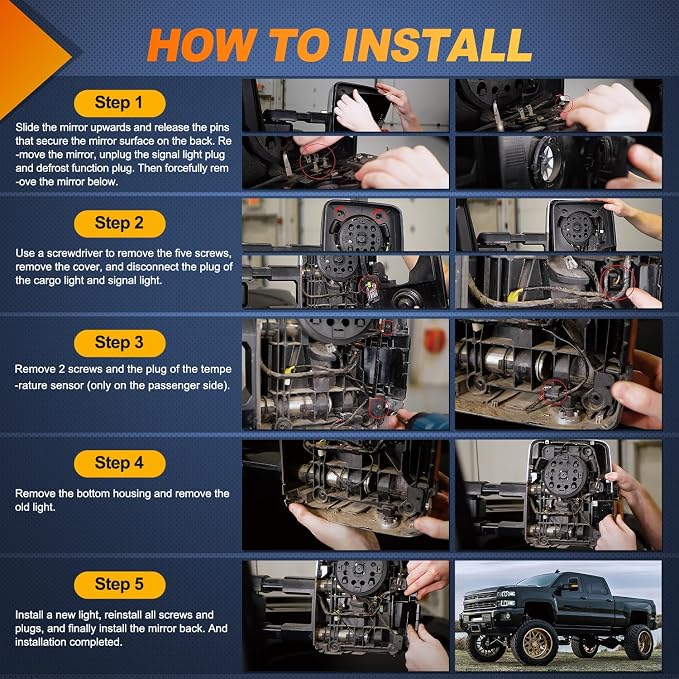 HOW TO INSTALL

Step 1

Slide the mirror upwards and release the pins that secure the mirror surface on the back. Re -move the mirror, unplug the signal light plug and defrost function plug. Then forcefully rem -ove the mirror below.

Step 2

Use a screwdriver to remove the five screws, remove the cover, and disconnect the plug of the cargo light and signal light.

Step 3

Remove 2 screws and the plug of the tempe -rature sensor (only on the passenger side).

Step 4

Remove the bottom housing and remove the old light.

Step 5

Install a new light, reinstall all screws and plugs, and finally install the mirror back. And installation completed.