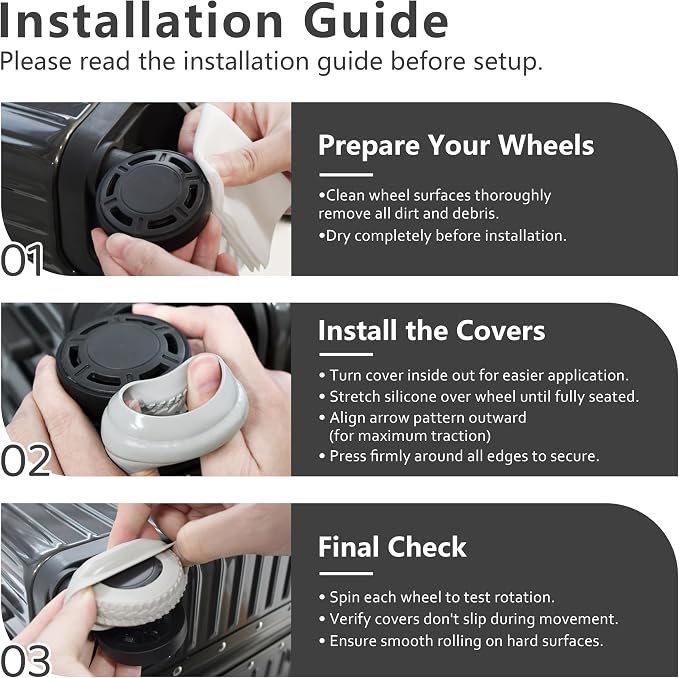 Installation Guide
Please read the installation guide before setup.

01

Prepare Your Wheels

•Clean wheel surfaces thoroughly remove all dirt and debris.
•Dry completely before installation.

02

Install the Covers

• Turn cover inside out for easier application.
• Stretch silicone over wheel until fully seated.
• Align arrow pattern outward (for maximum traction)
• Press firmly around all edges to secure.

03

Final Check

• Spin each wheel to test rotation.
• Verify covers don't slip during movement.
• Ensure smooth rolling on hard surfaces.