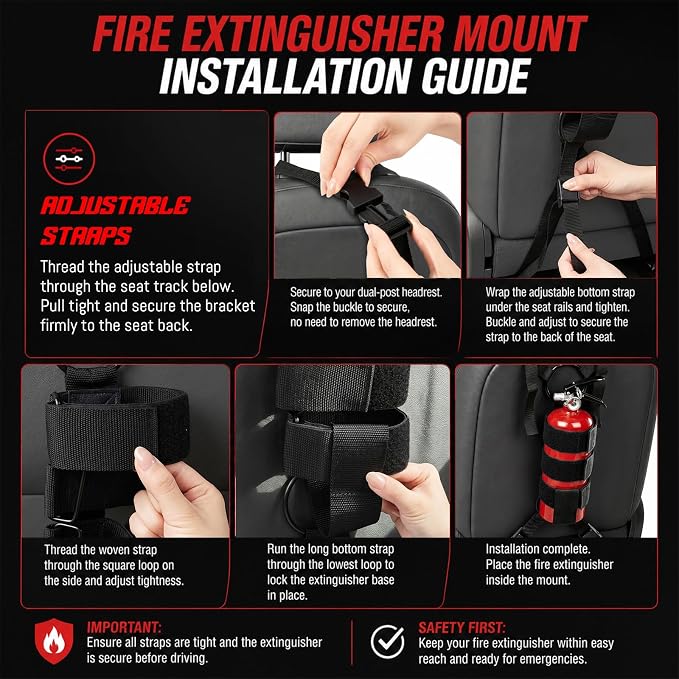 FIRE EXTINGUISHER MOUNT
INSTALLATION GUIDE

ADJUSTABLE STRAPS

Thread the adjustable strap through the seat track below. Pull tight and secure the bracket firmly to the seat back.

Secure to your dual-post headrest. Snap the buckle to secure, no need to remove the headrest.

Wrap the adjustable bottom strap under the seat rails and tighten. Buckle and adjust to secure the strap to the back of the seat.

Thread the woven strap through the square loop on the side and adjust tightness.

Run the long bottom strap through the lowest loop to lock the extinguisher base in place.

Installation complete. Place the fire extinguisher inside the mount.

IMPORTANT:
Ensure all straps are tight and the extinguisher is secure before driving.

SAFETY FIRST:
Keep your fire extinguisher within easy reach and ready for emergencies.