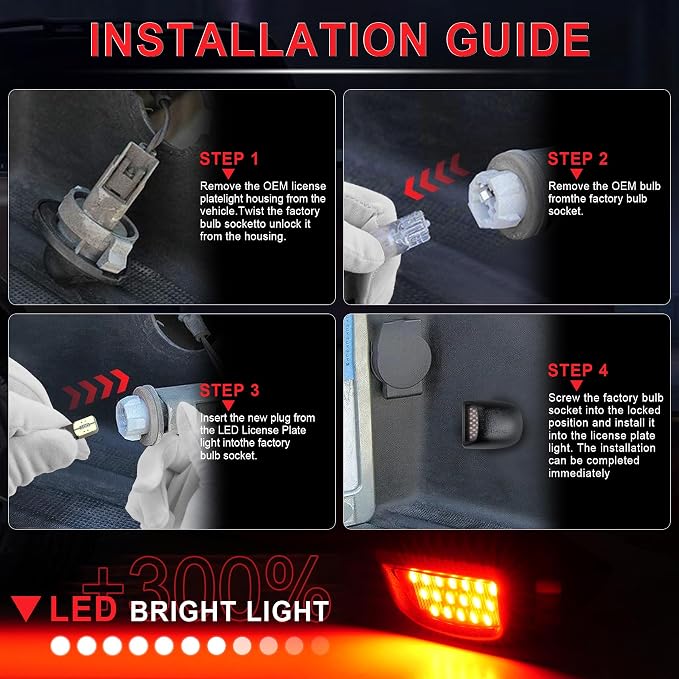 INSTALLATION GUIDE

STEP 1
Remove the OEM license platelight housing from the vehicle.Twist the factory bulb socketto unlock it from the housing.

STEP 2
Remove the OEM bulb fromthe factory bulb socket.

STEP 3
Insert the new plug from the LED License Plate light intothe factory bulb socket.

STEP 4
Screw the factory bulb socket into the locked position and install it into the license plate light. The installation can be completed immediately

+300%
LED BRIGHT LIGHT