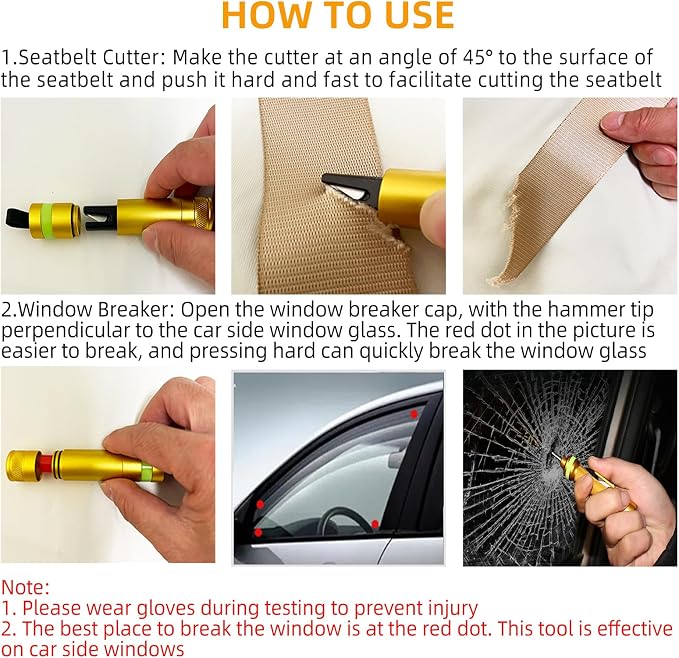 HOW TO USE

1.Seatbelt Cutter: Make the cutter at an angle of 45° to the surface of the seatbelt and push it hard and fast to facilitate cutting the seatbelt

2.Window Breaker: Open the window breaker cap, with the hammer tip perpendicular to the car side window glass. The red dot in the picture is easier to break, and pressing hard can quickly break the window glass

Note:
1. Please wear gloves during testing to prevent injury
2. The best place to break the window is at the red dot. This tool is effective on car side windows