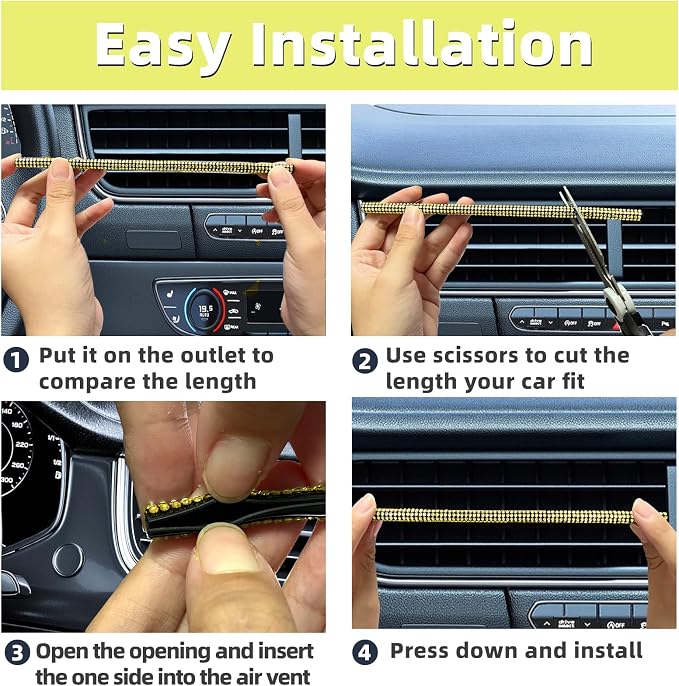 Easy Installation

1 Put it on the outlet to compare the length

2 Use scissors to cut the length your car fit

3 Open the opening and insert the one side into the air vent

4 Press down and install