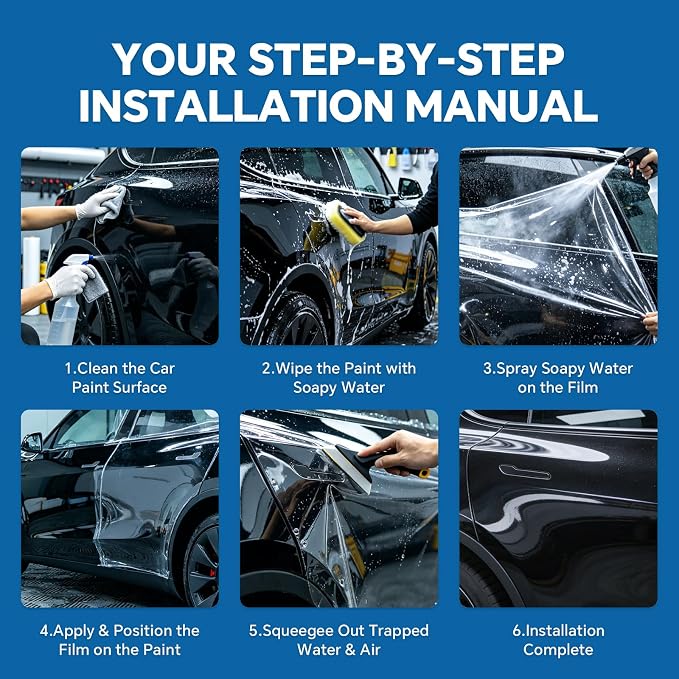 YOUR STEP-BY-STEP INSTALLATION MANUAL

1.Clean the Car Paint Surface

2.Wipe the Paint with Soapy Water

3.Spray Soapy Water on the Film

4.Apply & Position the Film on the Paint

5.Squeegee Out Trapped Water & Air

6.Installation Complete