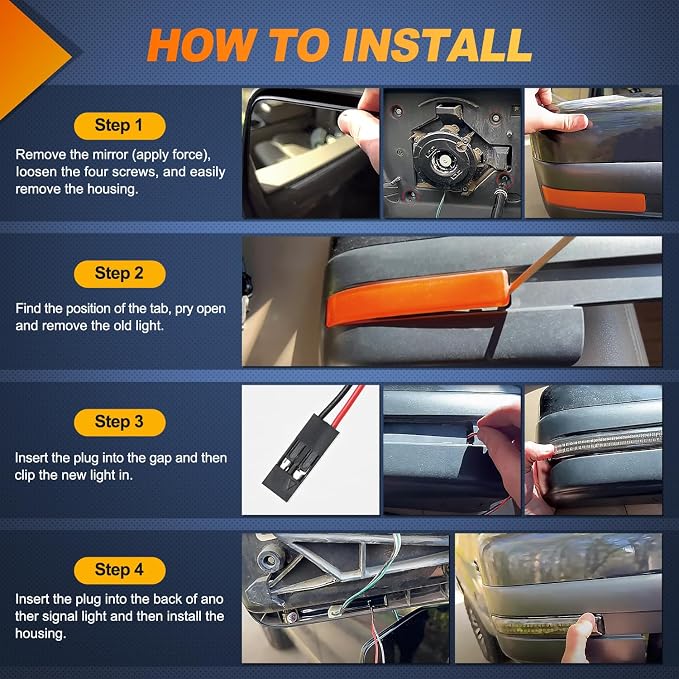 HOW TO INSTALL

Step 1

Remove the mirror (apply force), loosen the four screws, and easily remove the housing.

Step 2

Find the position of the tab, pry open and remove the old light.

Step 3

Insert the plug into the gap and then clip the new light in.

Step 4

Insert the plug into the back of ano ther signal light and then install the housing.