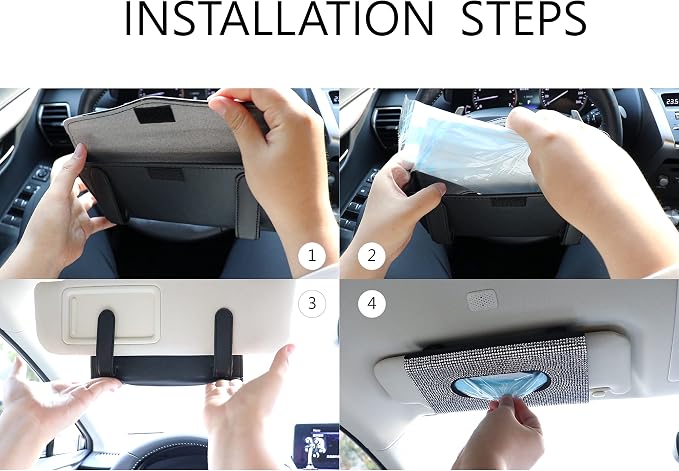 INSTALLATION STEPS

1

2

3

4