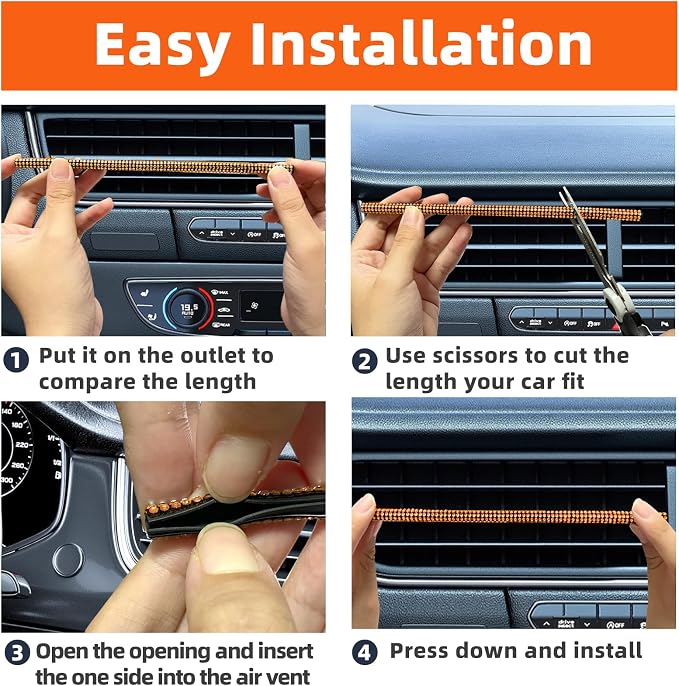 Easy Installation

1 Put it on the outlet to compare the length

2 Use scissors to cut the length your car fit

3 Open the opening and insert the one side into the air vent

4 Press down and install